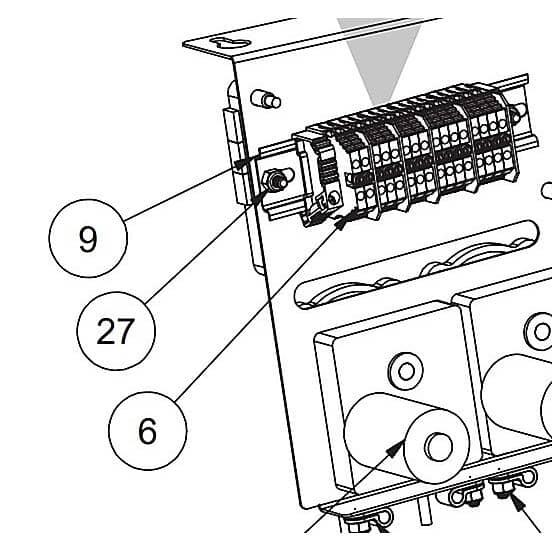 9

27

6